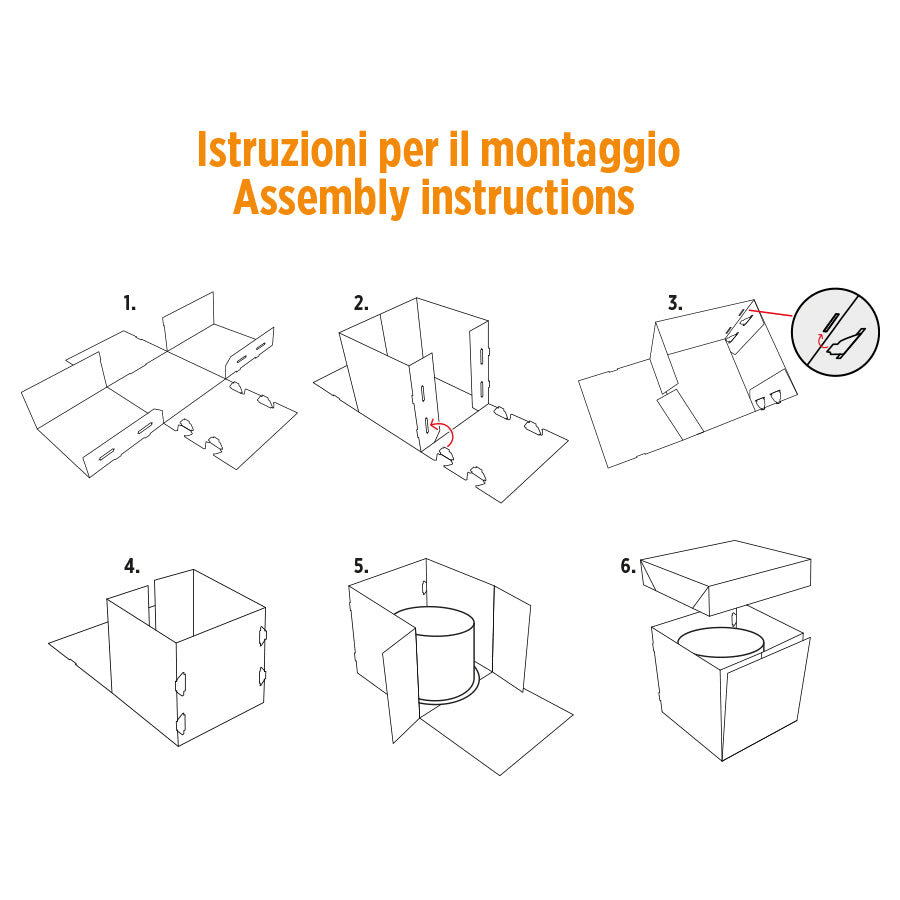 Istruzioni per il montaggio
Assembly instructions

1.

2.

3.

4.

5.

6.